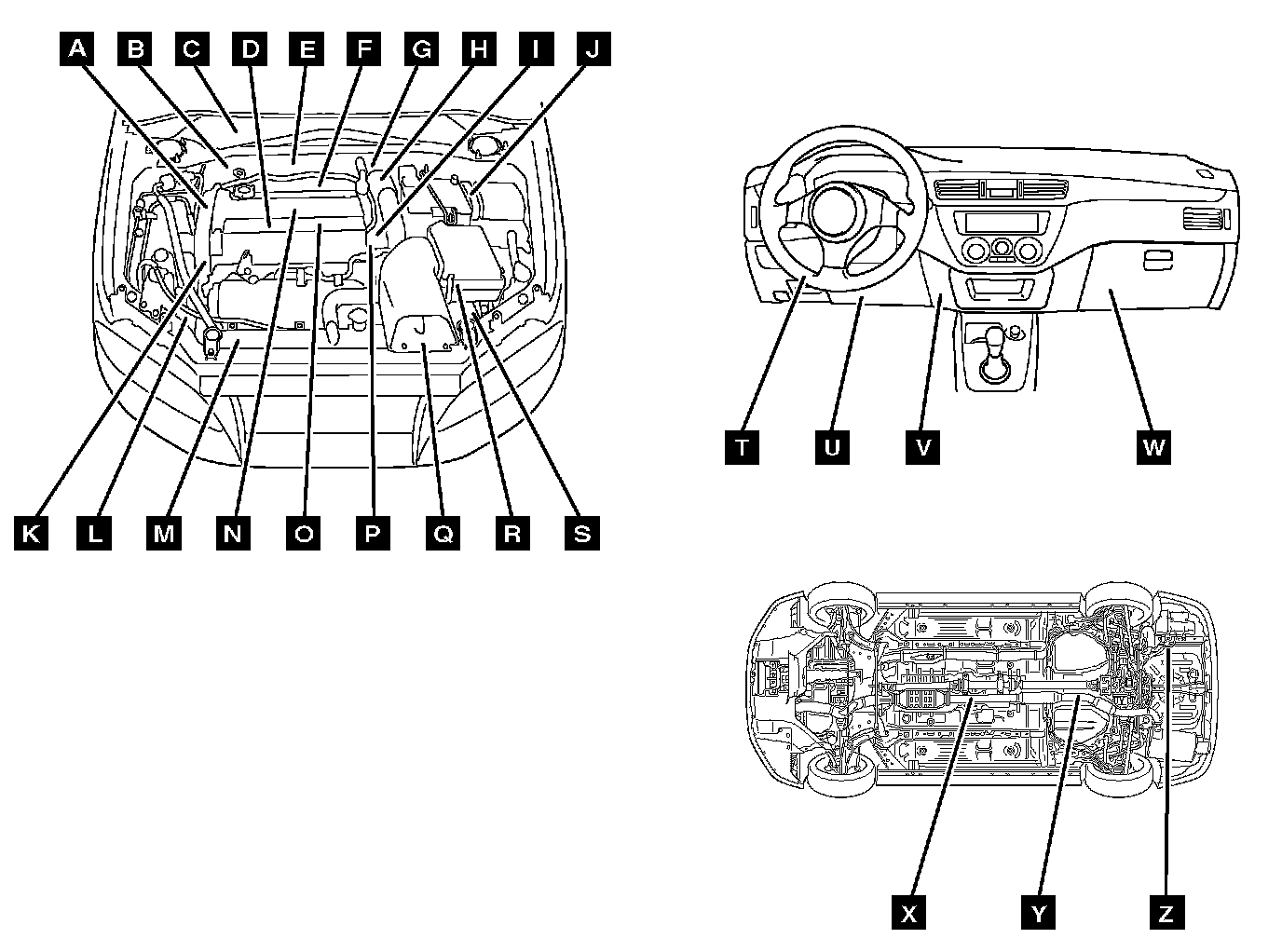 A B C D E F G H I J

K L M N O P Q R S

T U V W

X Y Z