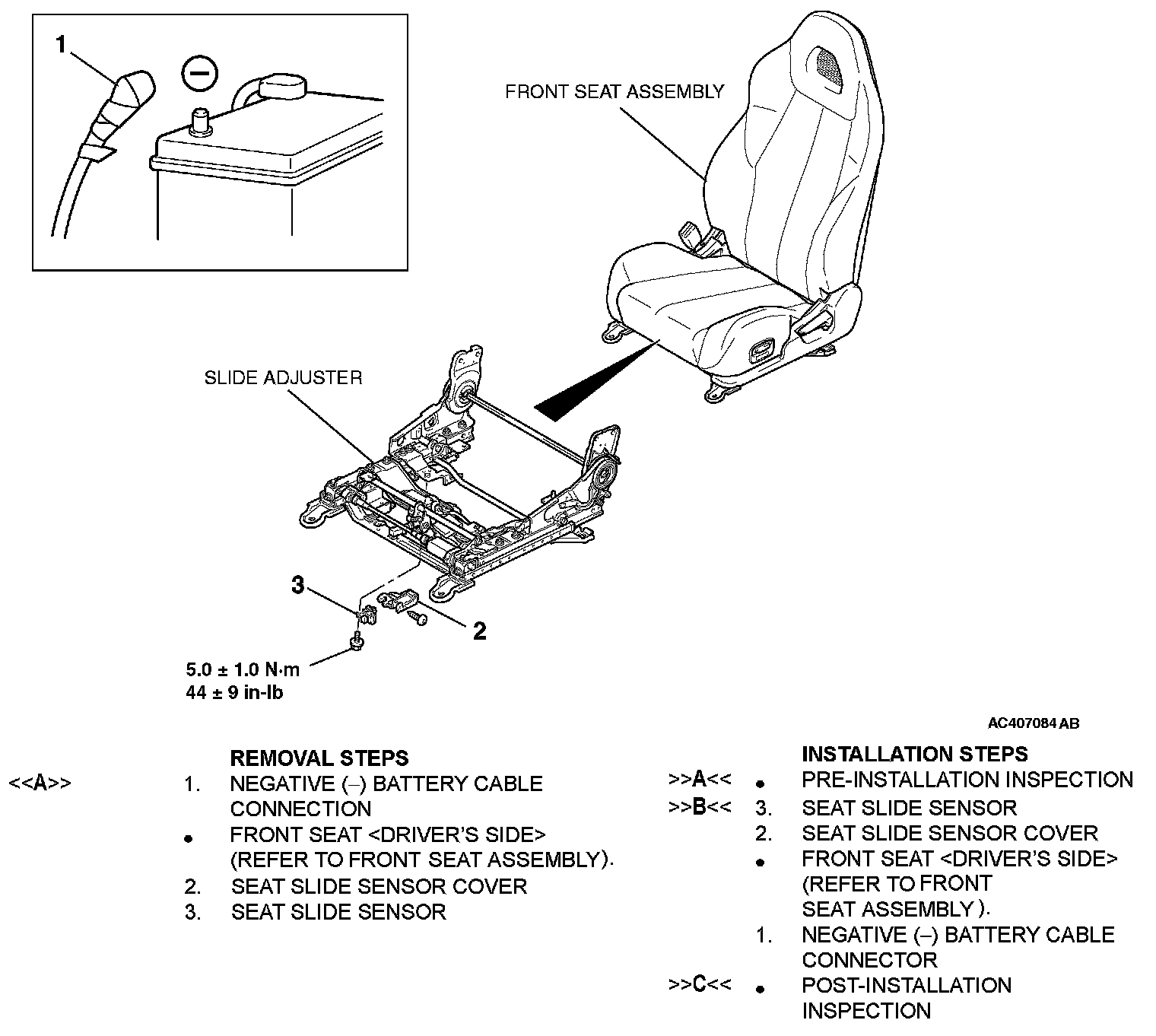 1

FRONT SEAT ASSEMBLY

SLIDE ADJUSTER

3

2

5.0 ± 1.0 N·m
44 ± 9 in-lb

AC407084 AB

REMOVAL STEPS

<<A>> 1. NEGATIVE (–) BATTERY CABLE CONNECTION
• FRONT SEAT <DRIVER'S SIDE> (REFER TO FRONT SEAT ASSEMBLY).
2. SEAT SLIDE SENSOR COVER
3. SEAT SLIDE SENSOR

INSTALLATION STEPS

>>A<< • PRE-INSTALLATION INSPECTION
>>B<< 3. SEAT SLIDE SENSOR
2. SEAT SLIDE SENSOR COVER
• FRONT SEAT <DRIVER'S SIDE> (REFER TO FRONT SEAT ASSEMBLY).
1. NEGATIVE (–) BATTERY CABLE CONNECTOR
>>C<< • POST-INSTALLATION INSPECTION