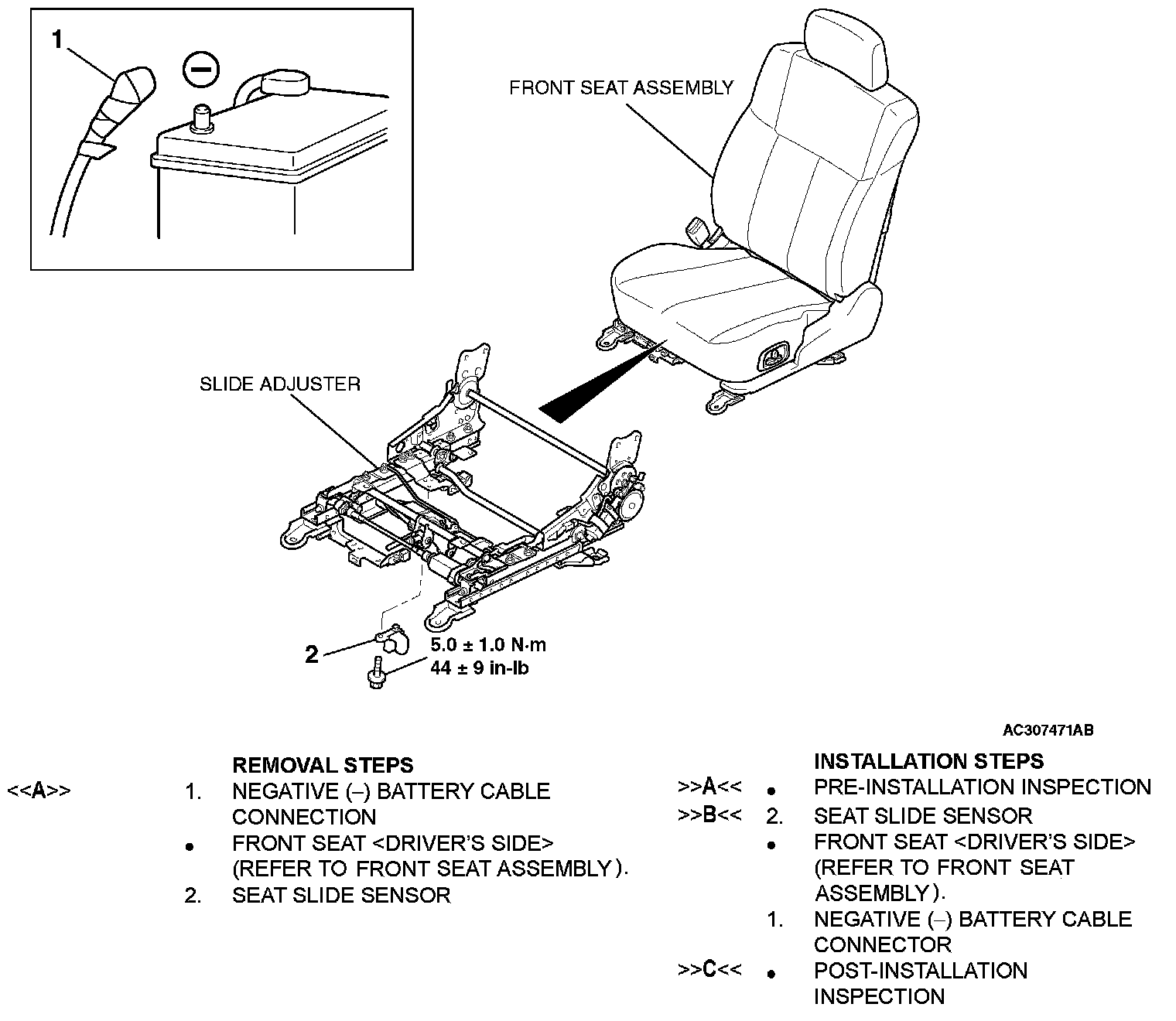 1

FRONT SEAT ASSEMBLY

SLIDE ADJUSTER

2

5.0 ± 1.0 N·m
44 ± 9 in-lb

AC307471AB

REMOVAL STEPS
<<A>> 1. NEGATIVE (–) BATTERY CABLE CONNECTION
• FRONT SEAT <DRIVER'S SIDE> (REFER TO FRONT SEAT ASSEMBLY).
2. SEAT SLIDE SENSOR

INSTALLATION STEPS
>>A<< • PRE-INSTALLATION INSPECTION
>>B<< 2. SEAT SLIDE SENSOR
• FRONT SEAT <DRIVER'S SIDE> (REFER TO FRONT SEAT ASSEMBLY).
1. NEGATIVE (–) BATTERY CABLE CONNECTOR
>>C<< • POST-INSTALLATION INSPECTION