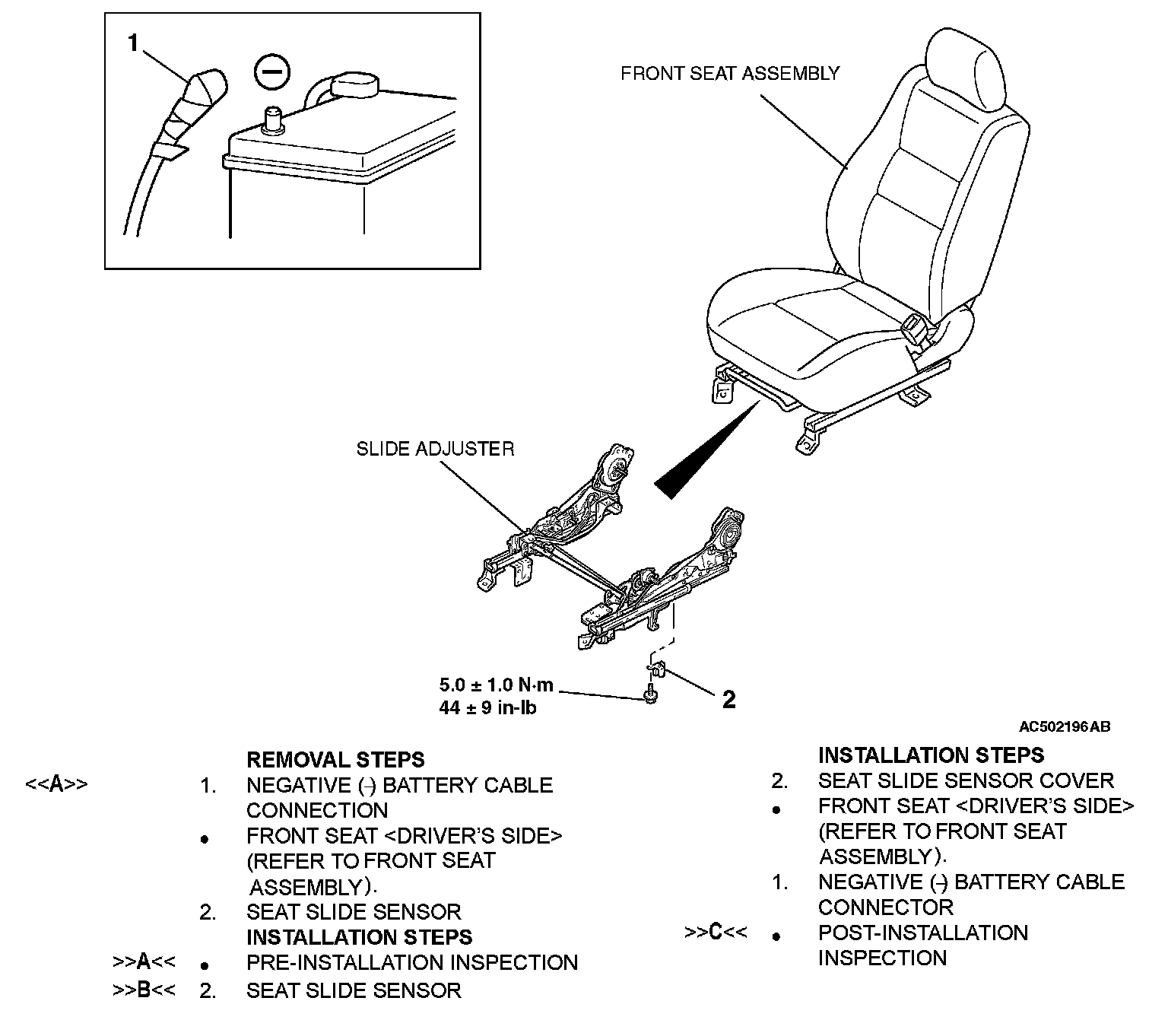 1

FRONT SEAT ASSEMBLY

SLIDE ADJUSTER

5.0 ± 1.0 N·m
44 ± 9 in-lb

2

AC502196AB

REMOVAL STEPS
<<A>> 1. NEGATIVE (-) BATTERY CABLE CONNECTION
• FRONT SEAT <DRIVER'S SIDE> (REFER TO FRONT SEAT ASSEMBLY).
2. SEAT SLIDE SENSOR
INSTALLATION STEPS
>>A<< • PRE-INSTALLATION INSPECTION
>>B<< 2. SEAT SLIDE SENSOR

INSTALLATION STEPS
2. SEAT SLIDE SENSOR COVER
• FRONT SEAT <DRIVER'S SIDE> (REFER TO FRONT SEAT ASSEMBLY).
1. NEGATIVE (-) BATTERY CABLE CONNECTOR
>>C<< • POST-INSTALLATION INSPECTION