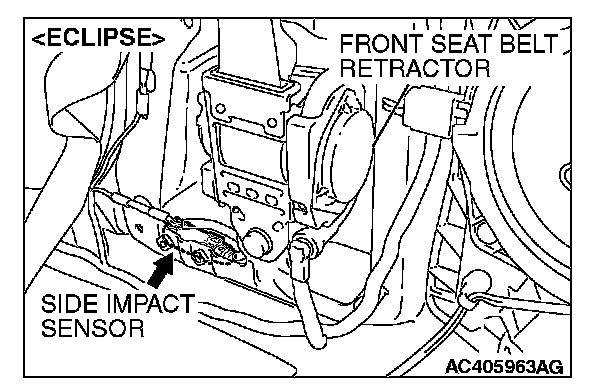 <ECLIPSE>

FRONT SEAT BELT RETRACTOR

SIDE IMPACT SENSOR

AC405963AG