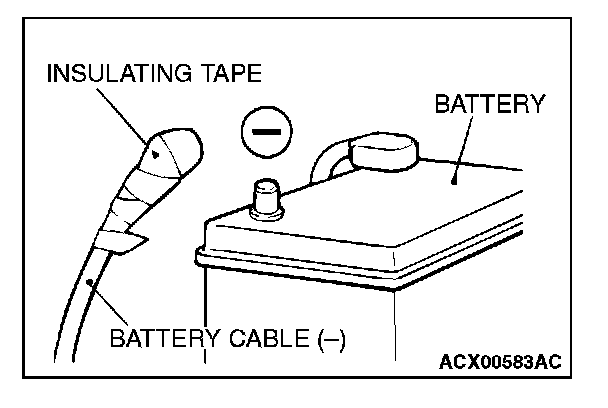 INSULATING TAPE

BATTERY

−

BATTERY CABLE (–)

ACX00583AC