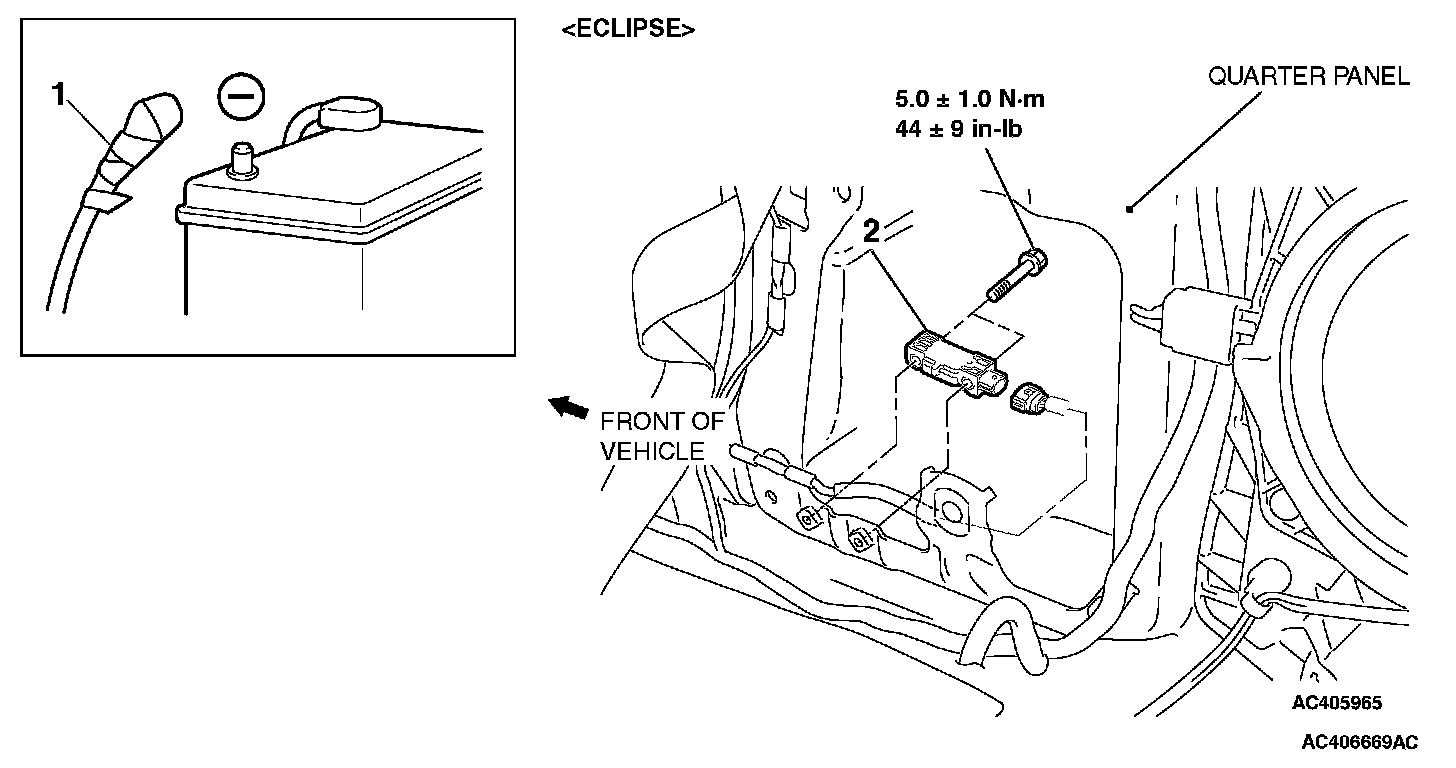 1

<ECLIPSE>

5.0 ± 1.0 N·m
44 ± 9 in-lb

QUARTER PANEL

2

FRONT OF VEHICLE

AC405965

AC406669AC