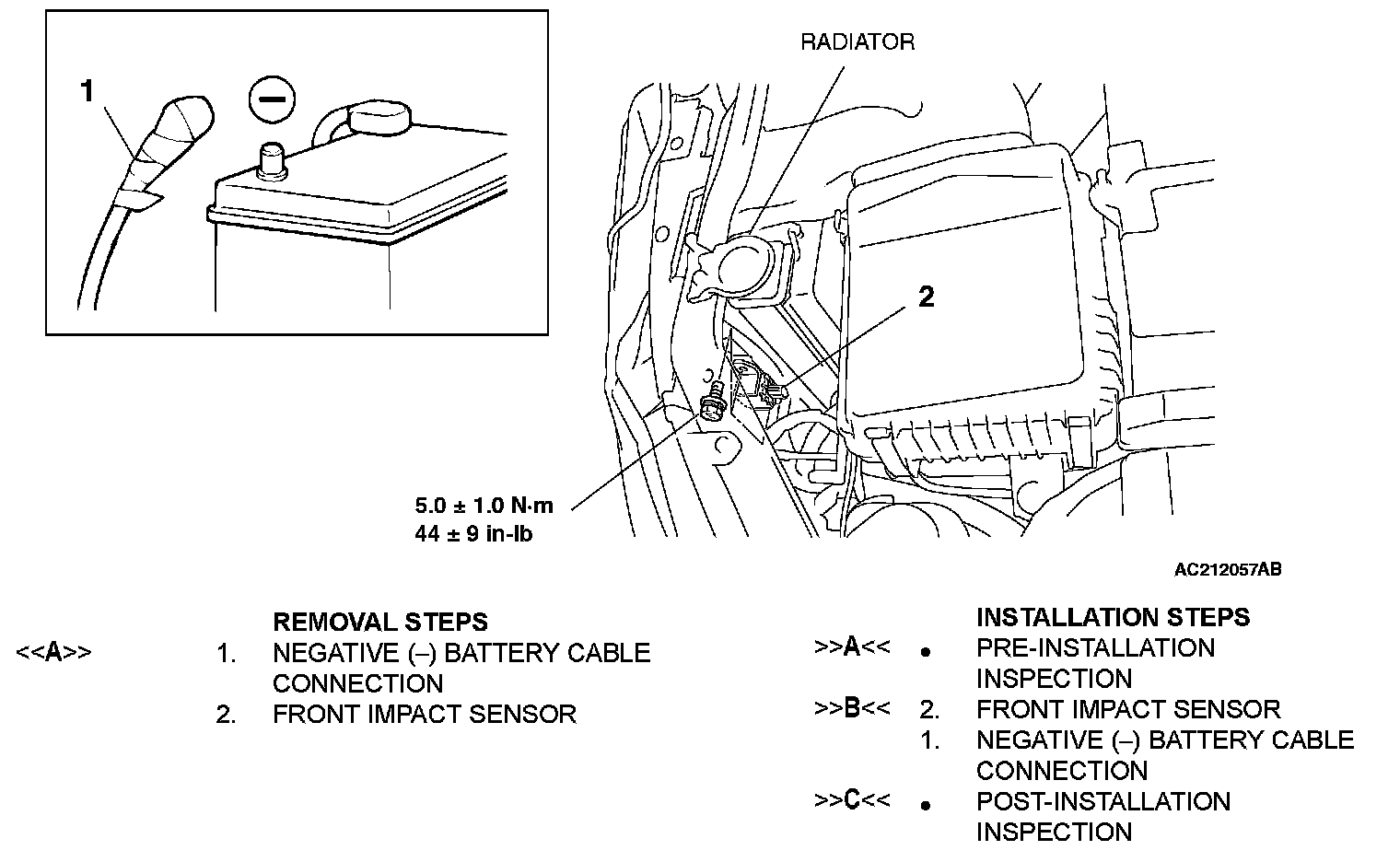 1

RADIATOR

2

5.0 ± 1.0 N·m
44 ± 9 in-lb

AC212057AB

REMOVAL STEPS
<<A>> 1. NEGATIVE (–) BATTERY CABLE CONNECTION
2. FRONT IMPACT SENSOR

INSTALLATION STEPS
>>A<< • PRE-INSTALLATION INSPECTION
>>B<< 2. FRONT IMPACT SENSOR
1. NEGATIVE (–) BATTERY CABLE CONNECTION
>>C<< • POST-INSTALLATION INSPECTION