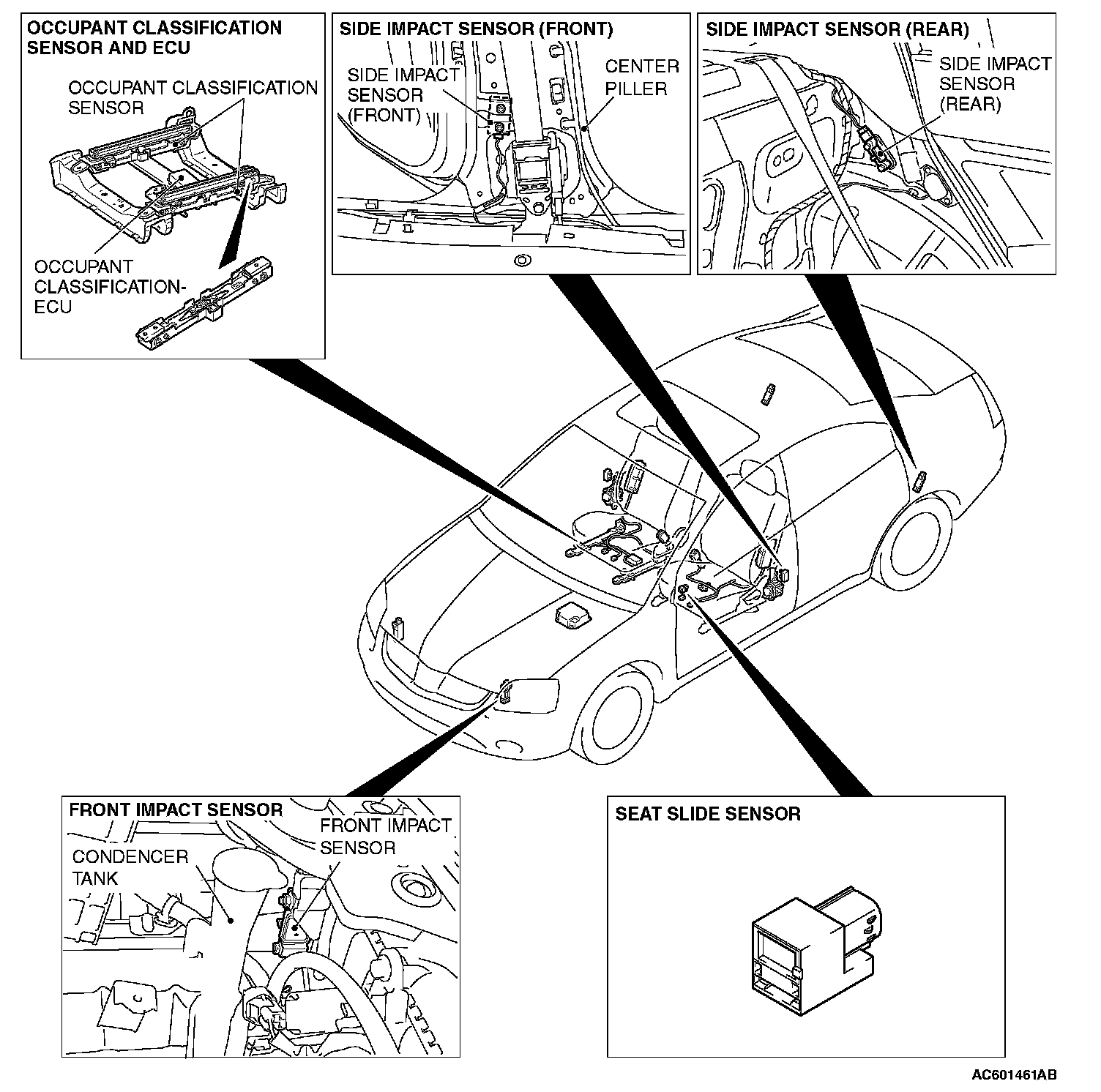 OCCUPANT CLASSIFICATION SENSOR AND ECU

OCCUPANT CLASSIFICATION SENSOR

OCCUPANT CLASSIFICATION-ECU

SIDE IMPACT SENSOR (FRONT)

SIDE IMPACT SENSOR (FRONT)

CENTER PILLER

SIDE IMPACT SENSOR (REAR)

SIDE IMPACT SENSOR (REAR)

FRONT IMPACT SENSOR

CONDENCER TANK

FRONT IMPACT SENSOR

SEAT SLIDE SENSOR

AC601461AB