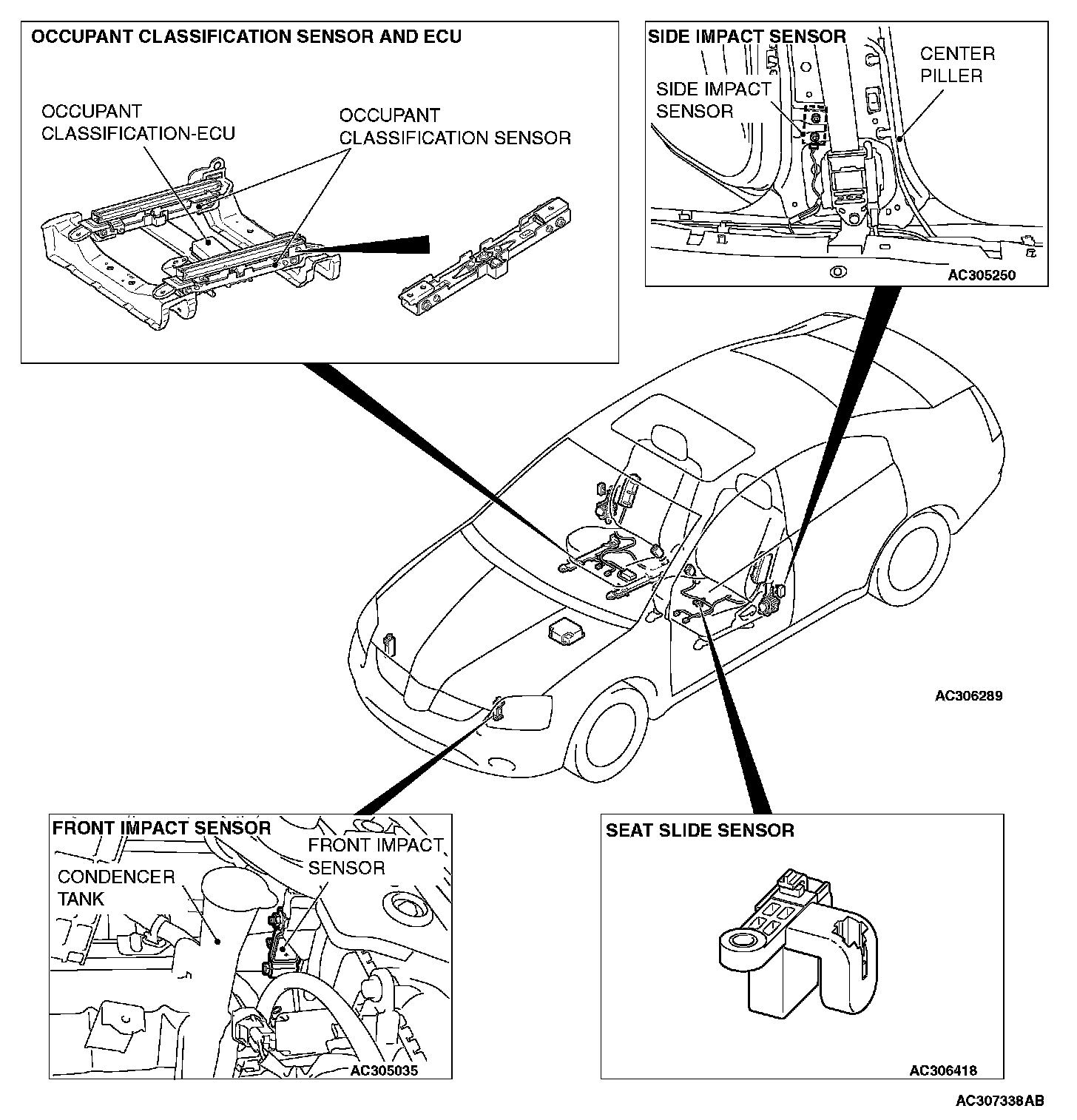 OCCUPANT CLASSIFICATION SENSOR AND ECU

OCCUPANT CLASSIFICATION-ECU

OCCUPANT CLASSIFICATION SENSOR

SIDE IMPACT SENSOR

SIDE IMPACT SENSOR

CENTER PILLER

AC305250

AC306289

FRONT IMPACT SENSOR

CONDENCER TANK

FRONT IMPACT SENSOR

AC305035

SEAT SLIDE SENSOR

AC306418

AC307338AB