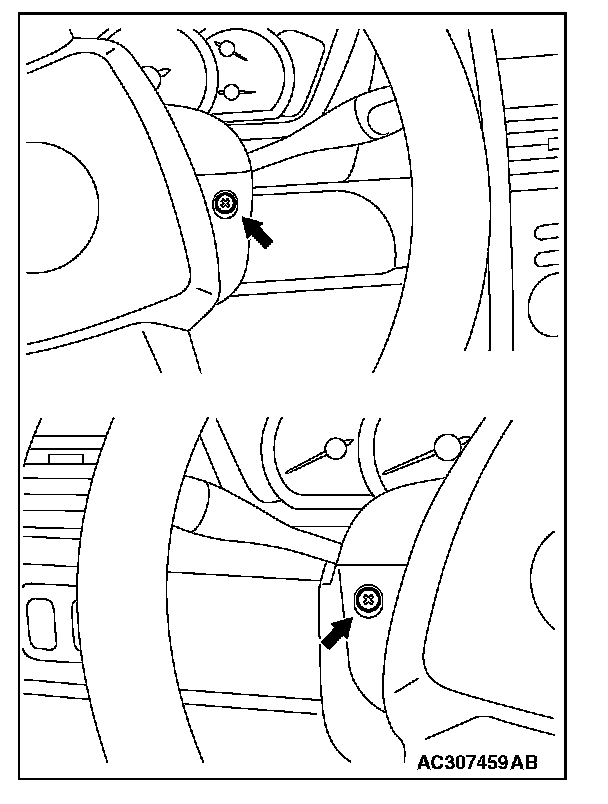 AC307459AB