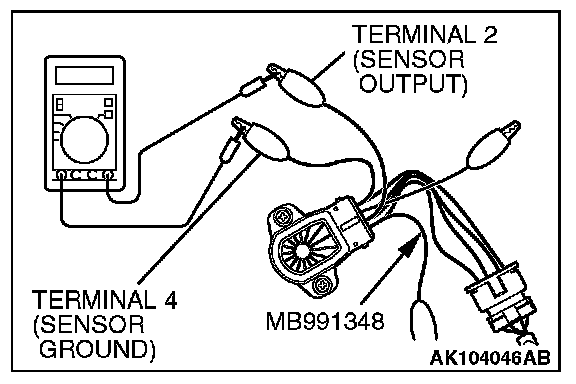 TERMINAL 2
(SENSOR
OUTPUT)

TERMINAL 4
(SENSOR
GROUND)

MB991348

AK104046AB