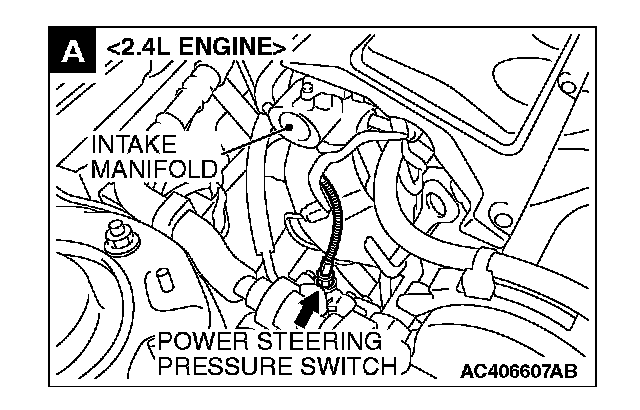 A <2.4L ENGINE>

INTAKE MANIFOLD

POWER STEERING PRESSURE SWITCH

AC406607AB