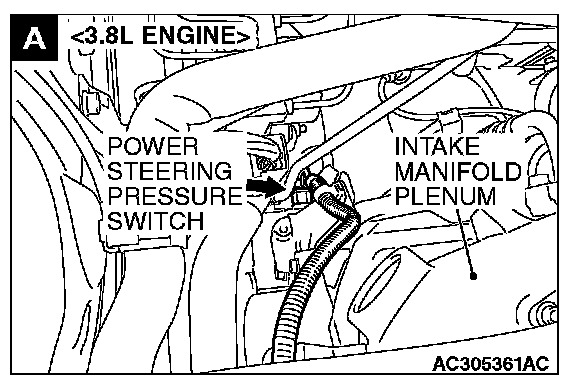 A <3.8L ENGINE>

POWER STEERING PRESSURE SWITCH

INTAKE MANIFOLD PLENUM

AC305361AC