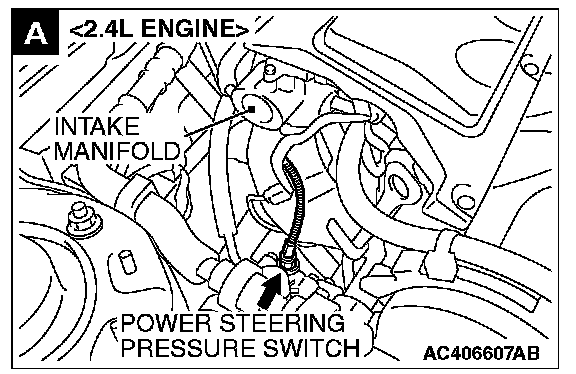 A <2.4L ENGINE>

INTAKE MANIFOLD

POWER STEERING PRESSURE SWITCH

AC406607AB