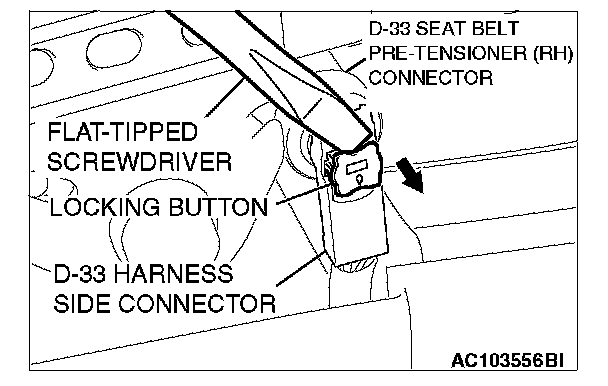 D-33 SEAT BELT PRE-TENSIONER (RH) CONNECTOR

FLAT-TIPPED SCREWDRIVER

LOCKING BUTTON

D-33 HARNESS SIDE CONNECTOR

AC103556BI