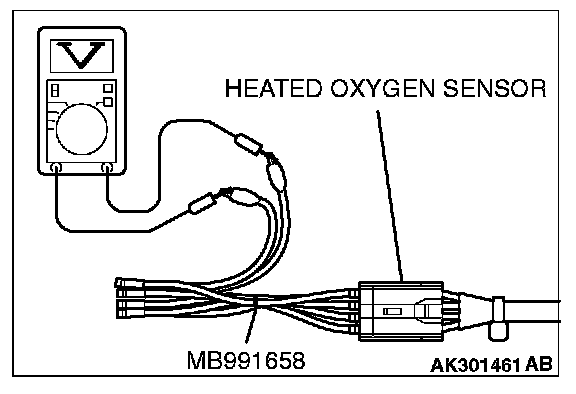 V

HEATED OXYGEN SENSOR

MB991658

AK301461 AB