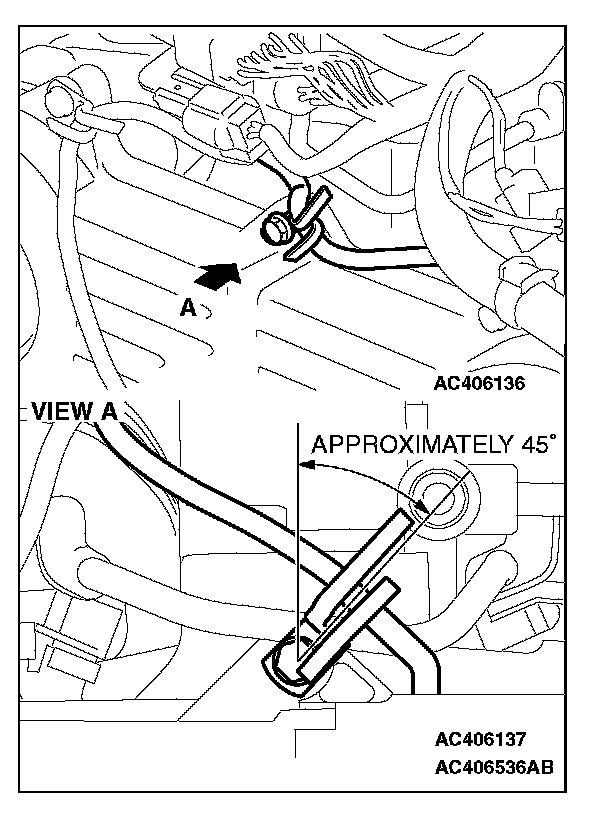 A

AC406136

VIEW A

APPROXIMATELY 45°

AC406137
AC406536AB