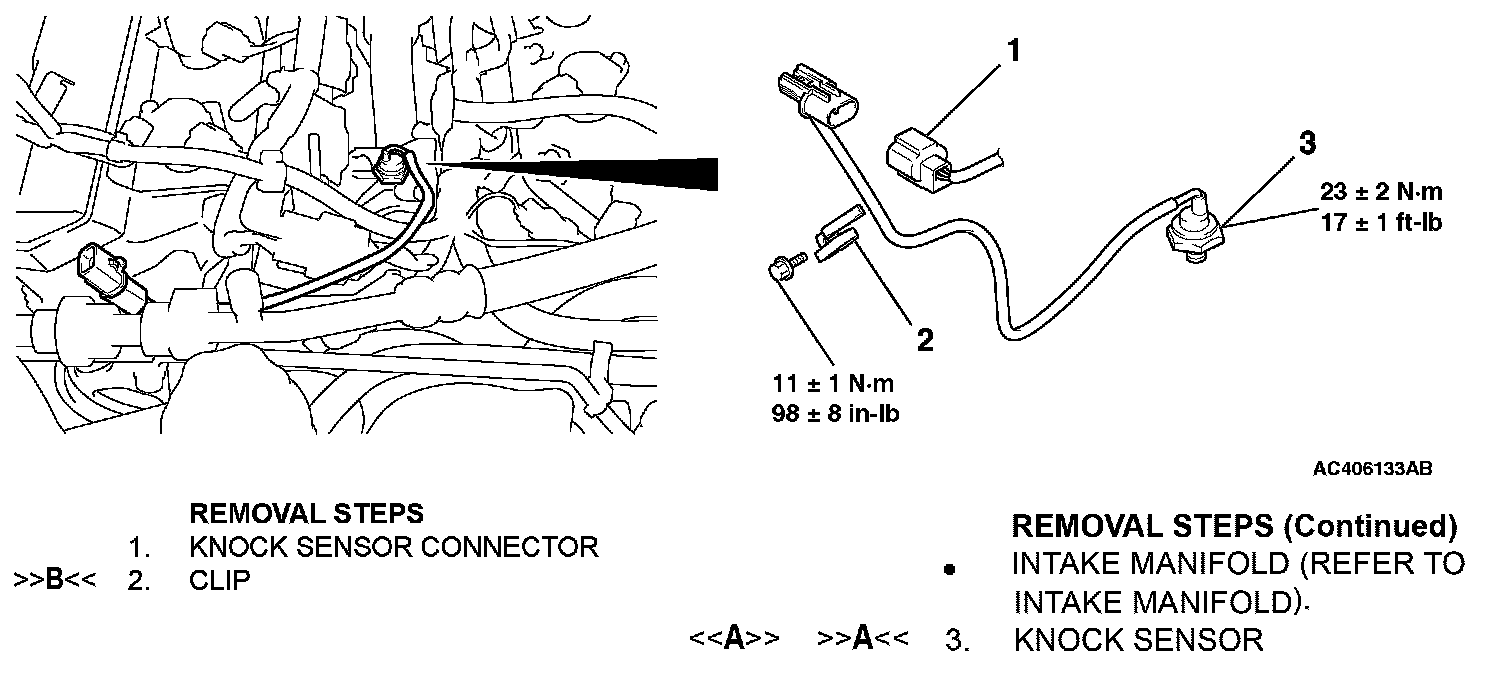 1

3

23 ± 2 N·m
17 ± 1 ft-lb

2

11 ± 1 N·m
98 ± 8 in-lb

AC406133AB

REMOVAL STEPS
1. KNOCK SENSOR CONNECTOR
>>B<< 2. CLIP

REMOVAL STEPS (Continued)
• INTAKE MANIFOLD (REFER TO INTAKE MANIFOLD).
<<A>> >>A<< 3. KNOCK SENSOR