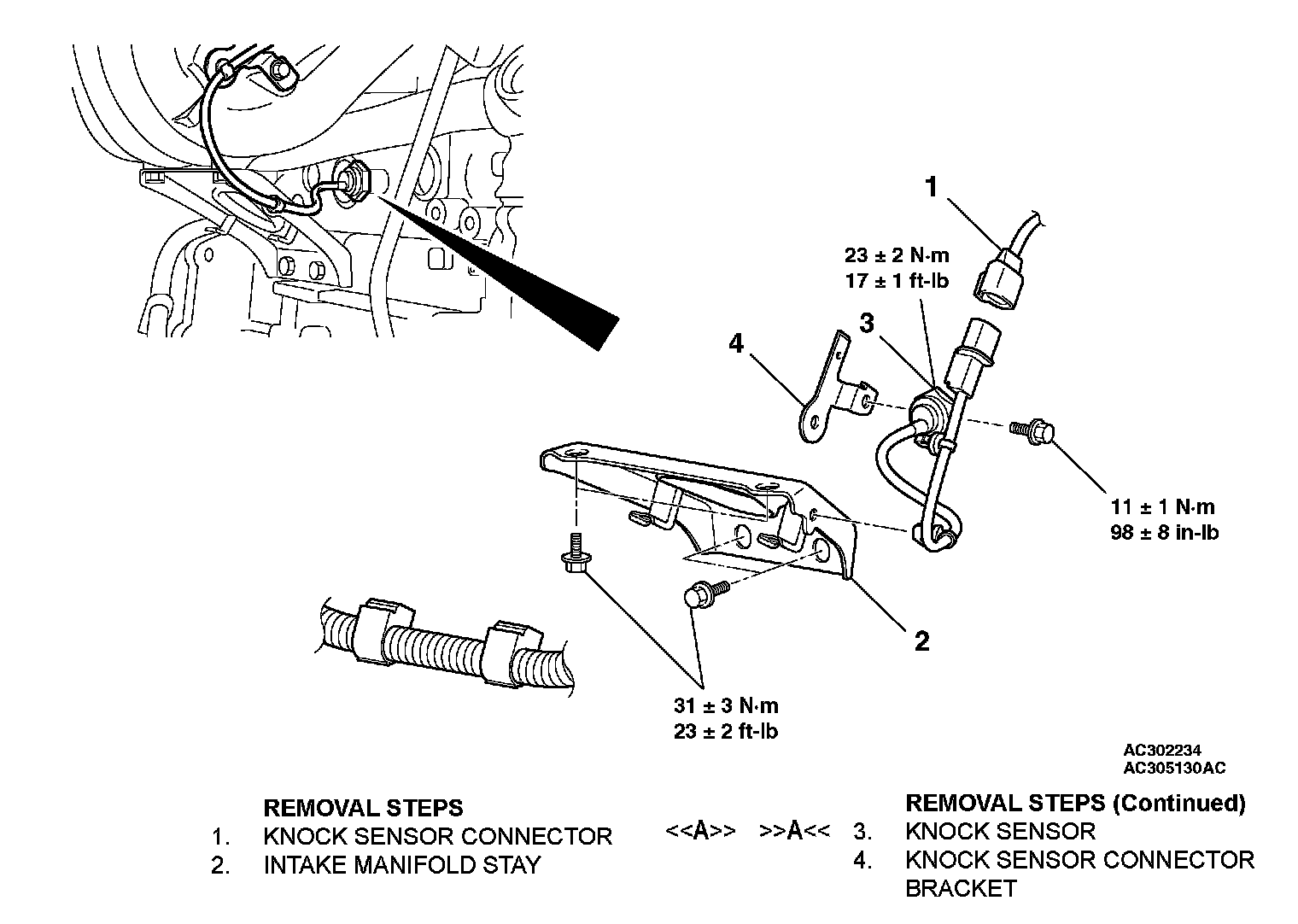 1

23 ± 2 N·m
17 ± 1 ft-lb

3

4

11 ± 1 N·m
98 ± 8 in-lb

2

31 ± 3 N·m
23 ± 2 ft-lb

AC302234
AC305130AC

REMOVAL STEPS
1. KNOCK SENSOR CONNECTOR
2. INTAKE MANIFOLD STAY

REMOVAL STEPS (Continued)
<<A>> >>A<< 3. KNOCK SENSOR
4. KNOCK SENSOR CONNECTOR BRACKET