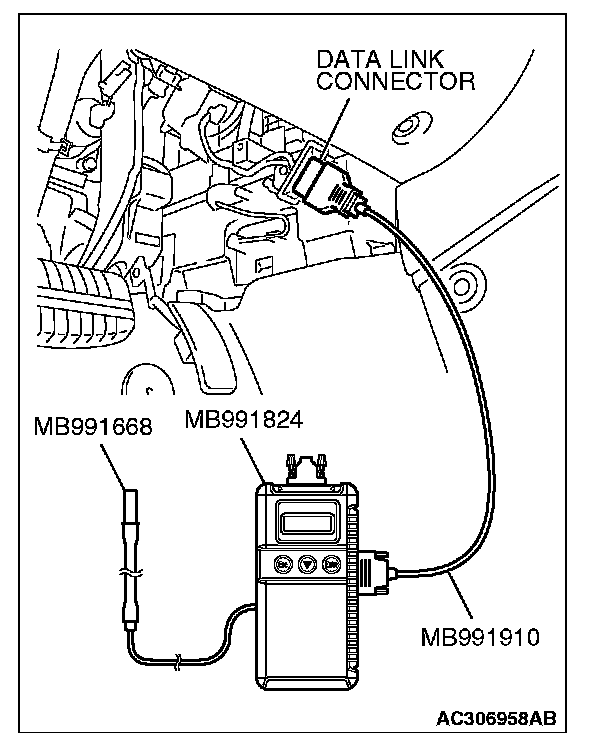 DATA LINK CONNECTOR

MB991668

MB991824

MB991910

AC306958AB