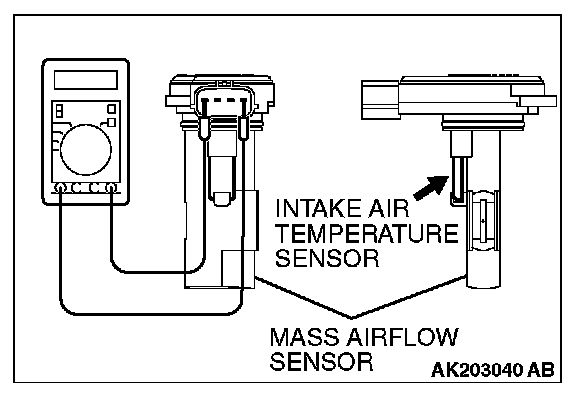 INTAKE AIR TEMPERATURE SENSOR

MASS AIRFLOW SENSOR

AK203040 AB