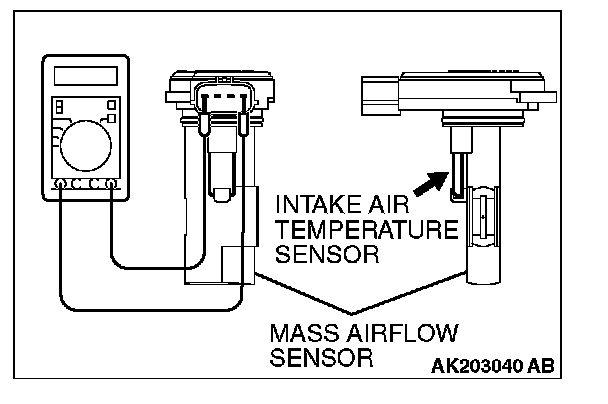 INTAKE AIR TEMPERATURE SENSOR

MASS AIRFLOW SENSOR

AK203040 AB