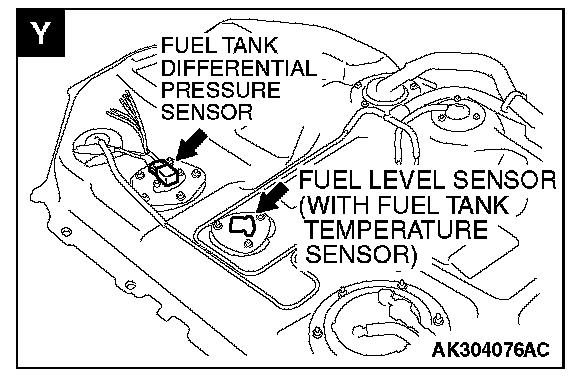 Y

FUEL TANK DIFFERENTIAL PRESSURE SENSOR

FUEL LEVEL SENSOR (WITH FUEL TANK TEMPERATURE SENSOR)

AK304076AC