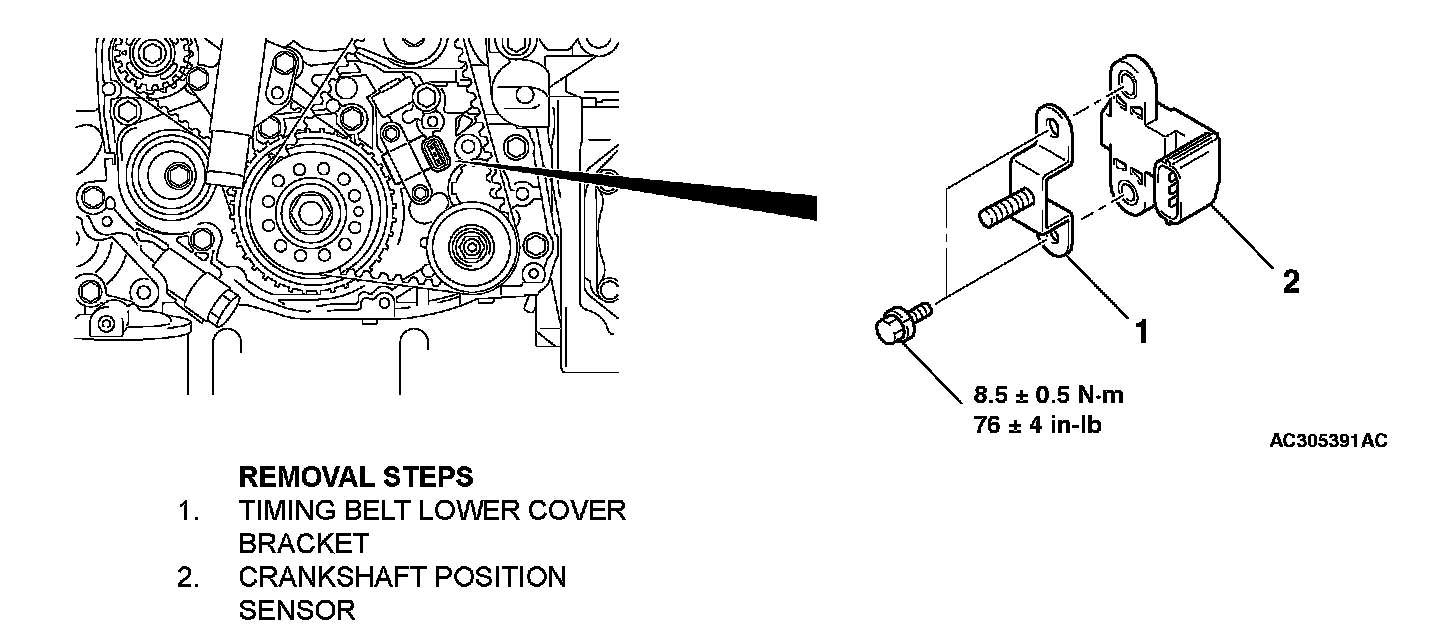 2

1

8.5 ± 0.5 N·m
76 ± 4 in-lb

AC305391AC

REMOVAL STEPS
1. TIMING BELT LOWER COVER BRACKET
2. CRANKSHAFT POSITION SENSOR