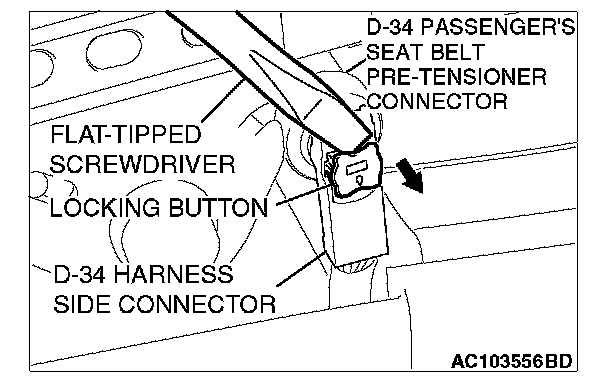 D-34 PASSENGER'S SEAT BELT PRE-TENSIONER CONNECTOR

FLAT-TIPPED SCREWDRIVER

LOCKING BUTTON

D-34 HARNESS SIDE CONNECTOR

AC103556BD