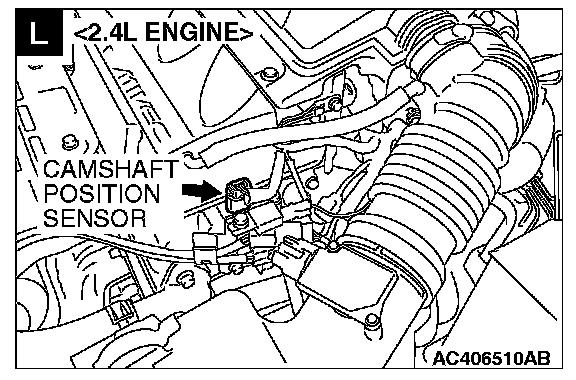 L <2.4L ENGINE>

CAMSHAFT POSITION SENSOR

AC406510AB