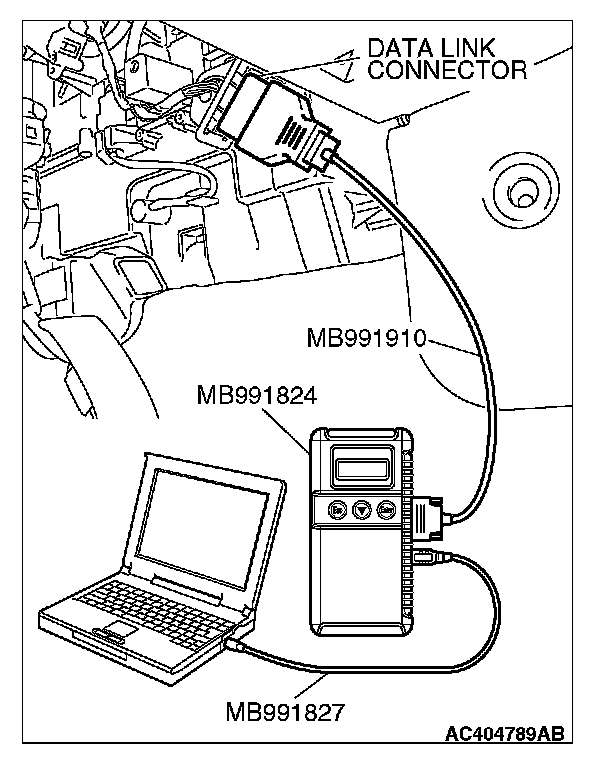 DATA LINK CONNECTOR

MB991910

MB991824

Esc

Enter

MB991827

AC404789AB