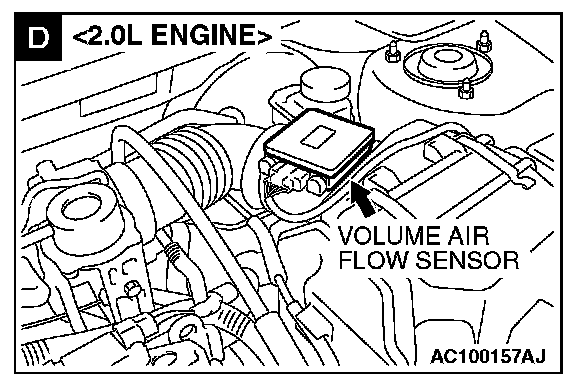 D <2.0L ENGINE>

VOLUME AIR FLOW SENSOR

AC100157AJ