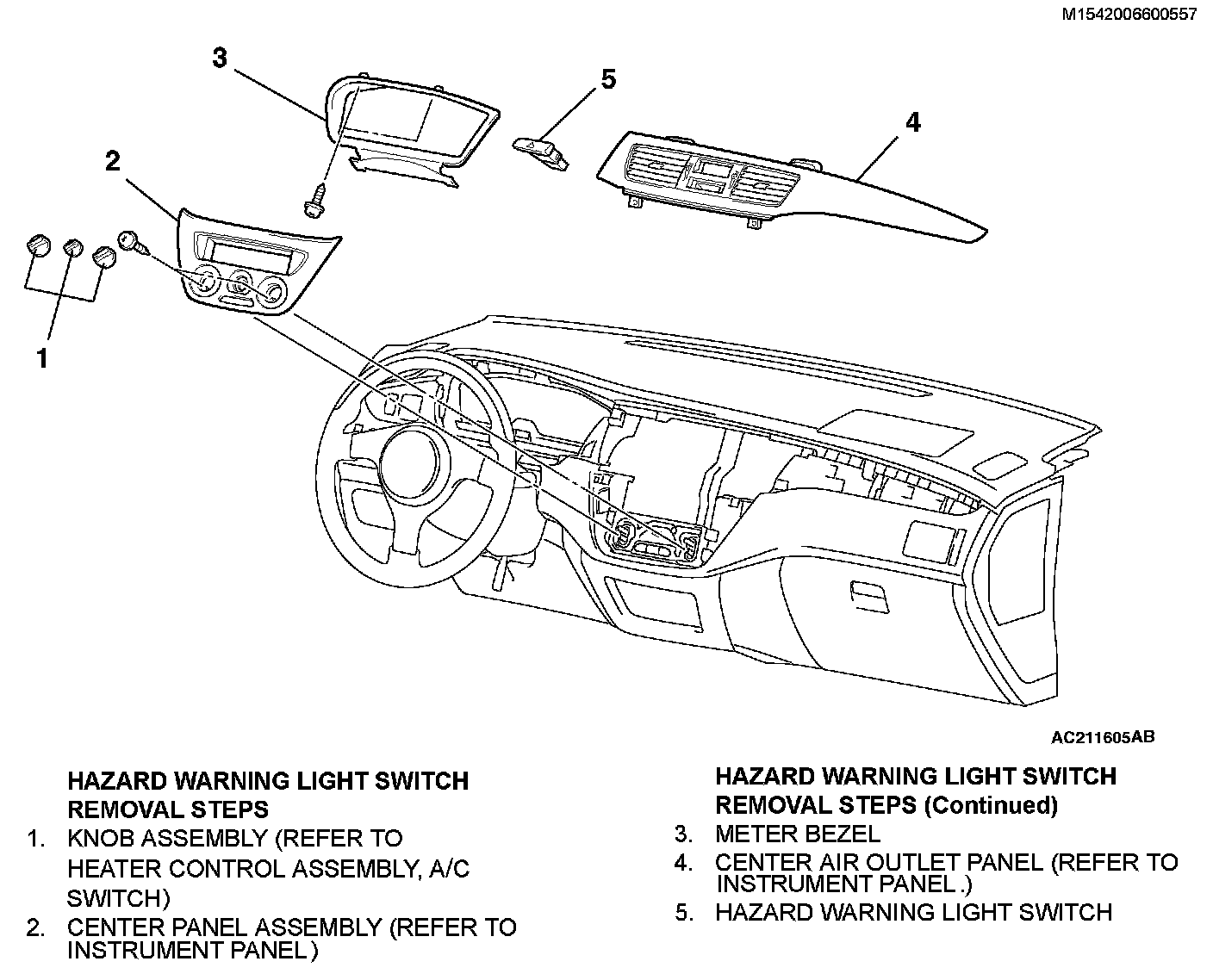 M1542006600557

3

5

4

2

1

AC211605AB

HAZARD WARNING LIGHT SWITCH REMOVAL STEPS
1. KNOB ASSEMBLY (REFER TO HEATER CONTROL ASSEMBLY, A/C SWITCH)
2. CENTER PANEL ASSEMBLY (REFER TO INSTRUMENT PANEL )

HAZARD WARNING LIGHT SWITCH REMOVAL STEPS (Continued)
3. METER BEZEL
4. CENTER AIR OUTLET PANEL (REFER TO INSTRUMENT PANEL .)
5. HAZARD WARNING LIGHT SWITCH