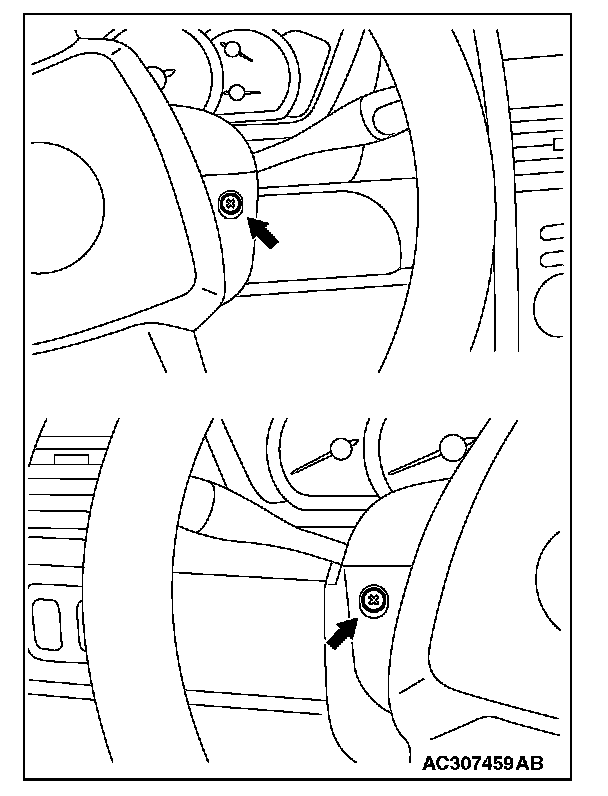 AC307459AB