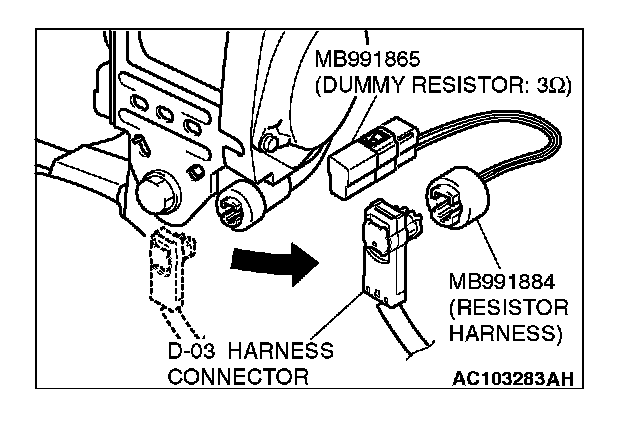 MB991865
(DUMMY RESISTOR: 3Ω)

MB991884
(RESISTOR
HARNESS)

D-03 HARNESS
CONNECTOR

AC103283AH