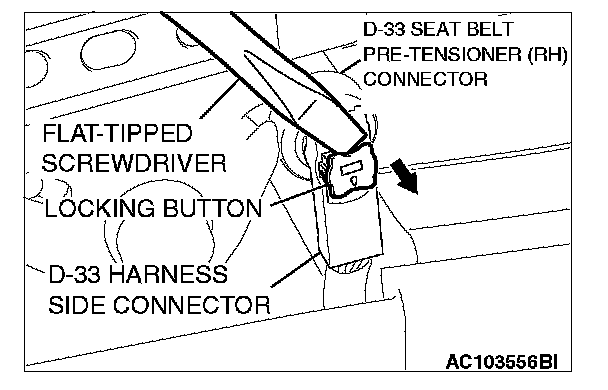 D-33 SEAT BELT PRE-TENSIONER (RH) CONNECTOR

FLAT-TIPPED SCREWDRIVER

LOCKING BUTTON

D-33 HARNESS SIDE CONNECTOR

AC103556BI