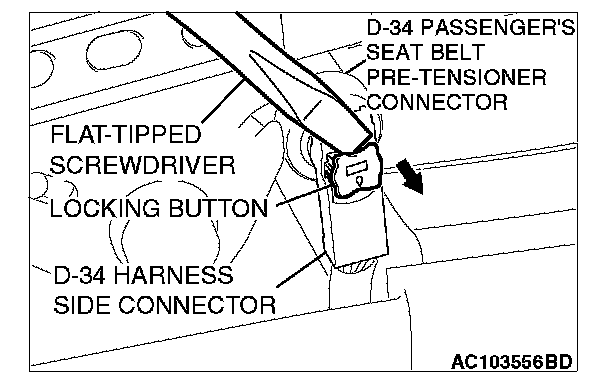 D-34 PASSENGER'S SEAT BELT PRE-TENSIONER CONNECTOR

FLAT-TIPPED SCREWDRIVER

LOCKING BUTTON

D-34 HARNESS SIDE CONNECTOR

AC103556BD