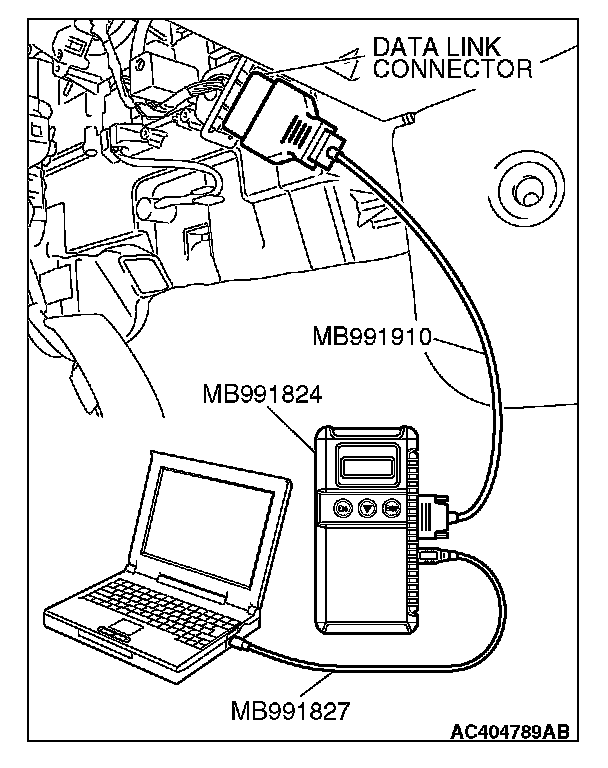 DATA LINK CONNECTOR

MB991910

MB991824

MB991827

AC404789AB