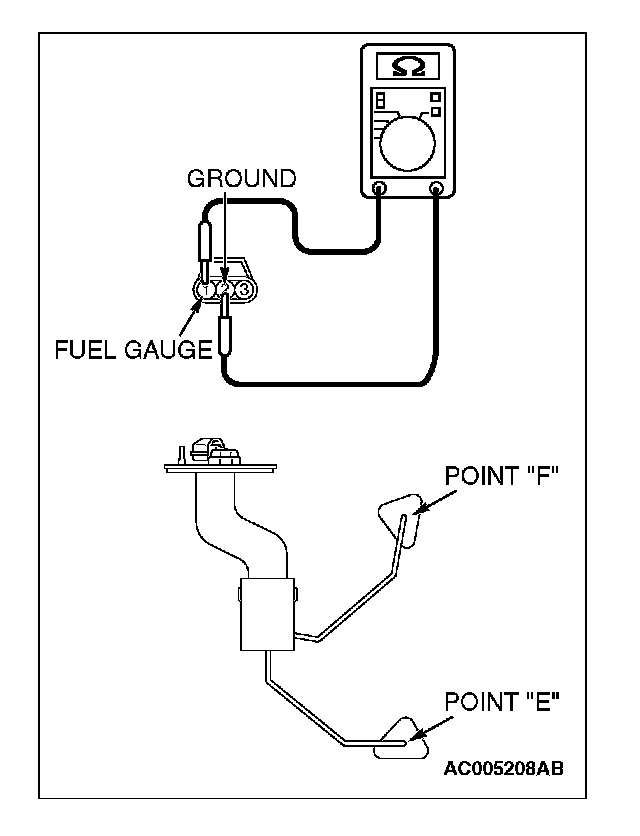 Ω

GROUND

1 2 3

FUEL GAUGE

POINT "F"

POINT "E"

AC005208AB