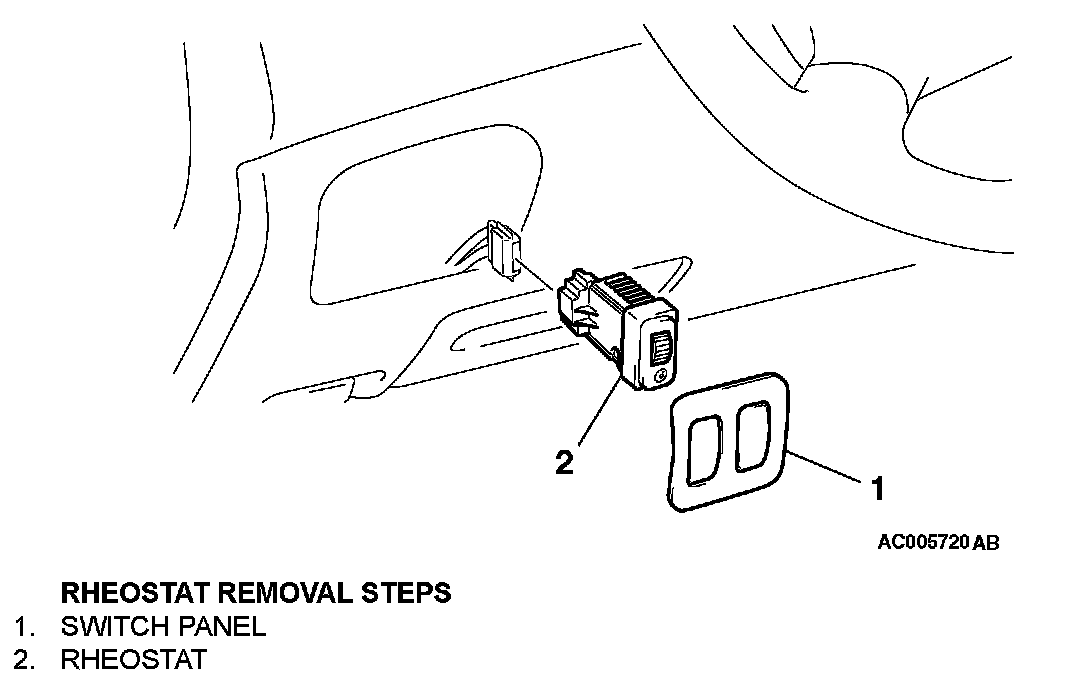 2

1

AC005720 AB

RHEOSTAT REMOVAL STEPS
1. SWITCH PANEL
2. RHEOSTAT