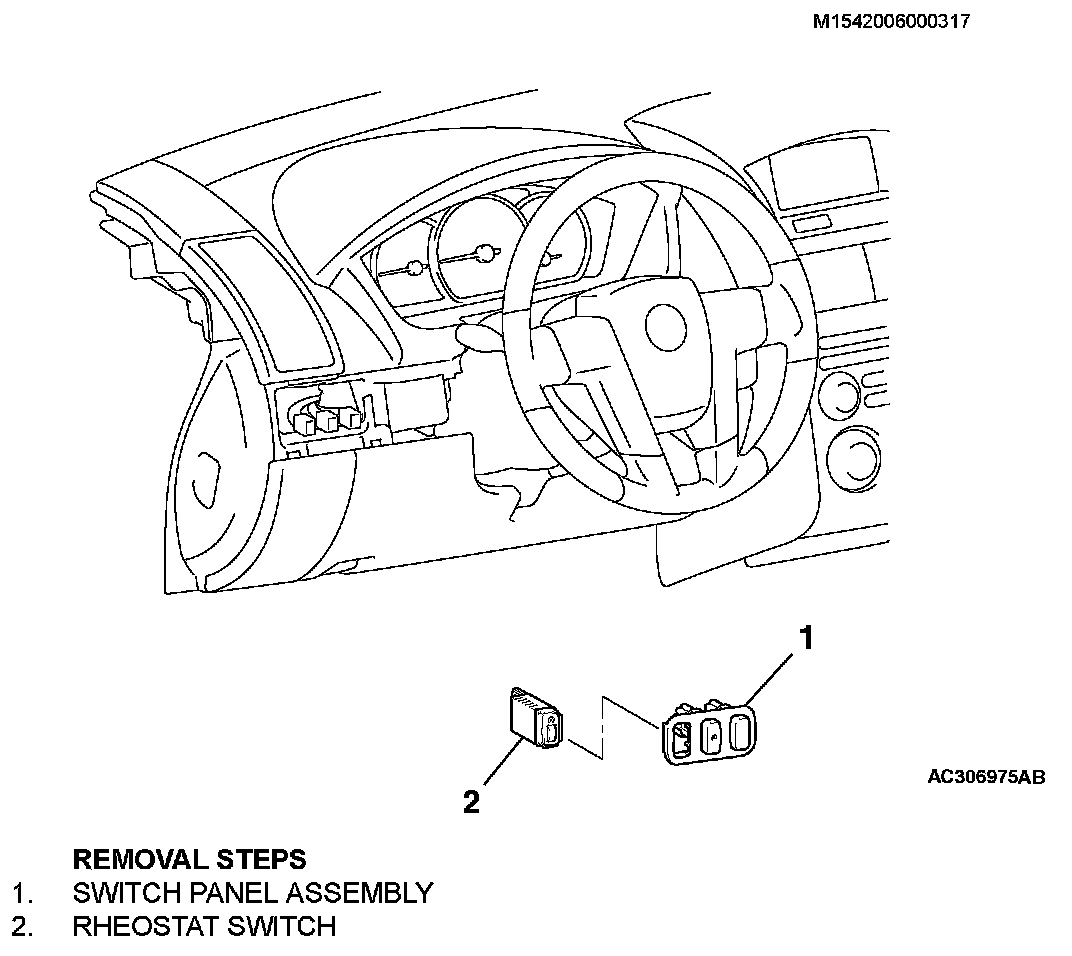 M1542006000317

1

2

AC306975AB

REMOVAL STEPS
1. SWITCH PANEL ASSEMBLY
2. RHEOSTAT SWITCH