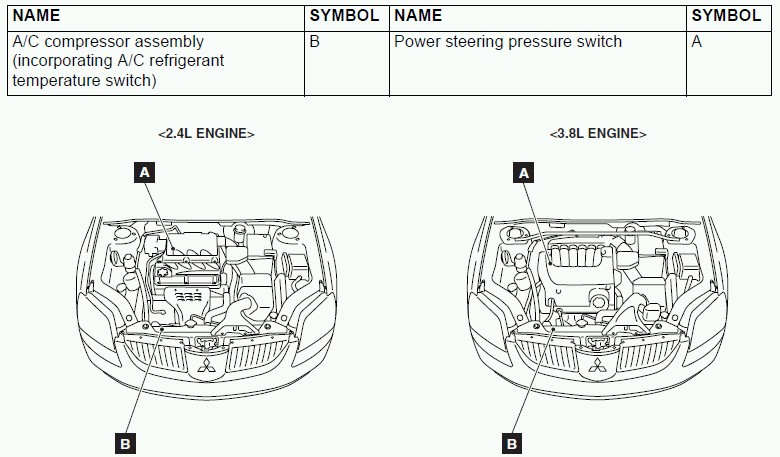 | NAME | SYMBOL | NAME | SYMBOL |
|---|---|---|---|
| A/C compressor assembly (incorporating A/C refrigerant temperature switch) | B | Power steering pressure switch | A |

<2.4L ENGINE>

A

B

<3.8L ENGINE>

A

B