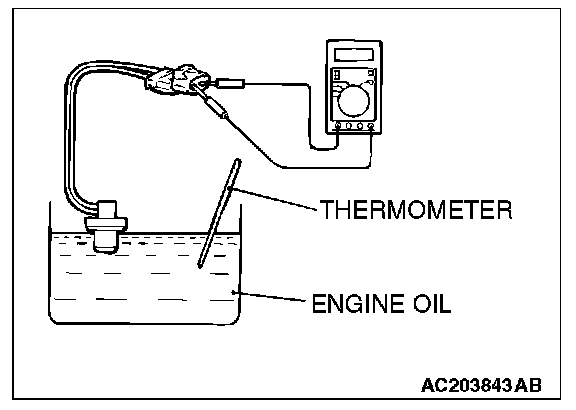 THERMOMETER

ENGINE OIL

AC203843AB