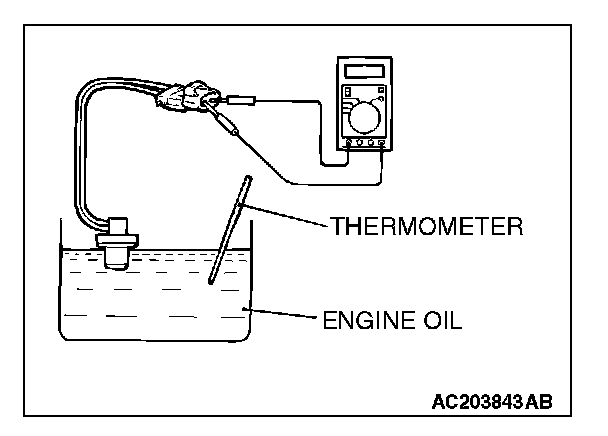 THERMOMETER

ENGINE OIL

AC203843AB