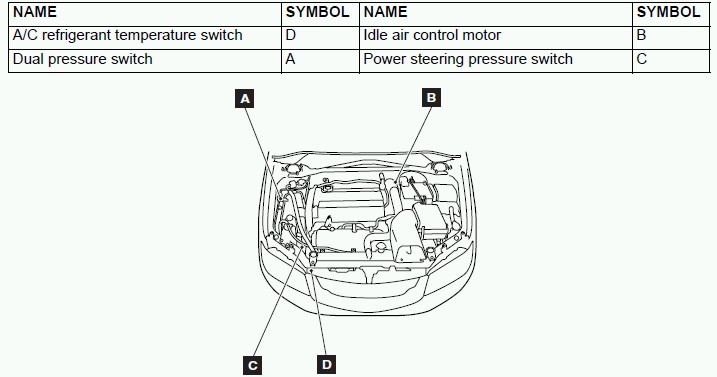 | NAME | SYMBOL | NAME | SYMBOL |
|---|---|---|---|
| A/C refrigerant temperature switch | D | Idle air control motor | B |
| Dual pressure switch | A | Power steering pressure switch | C |

A

B

C

D