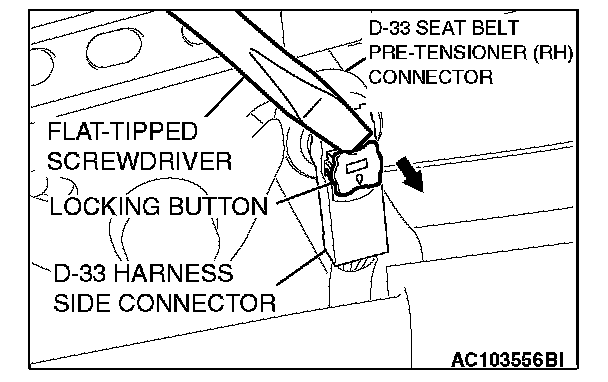 D-33 SEAT BELT PRE-TENSIONER (RH) CONNECTOR

FLAT-TIPPED SCREWDRIVER

LOCKING BUTTON

D-33 HARNESS SIDE CONNECTOR

AC103556BI