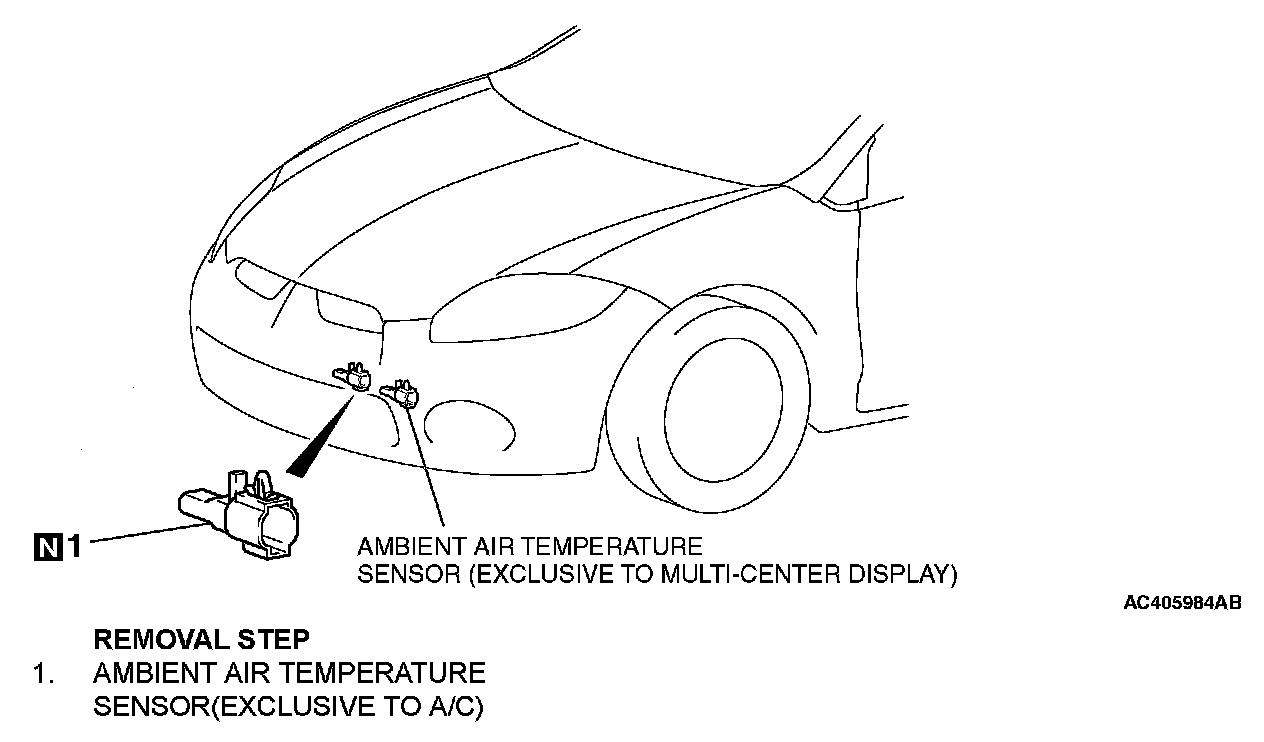 N 1

AMBIENT AIR TEMPERATURE SENSOR (EXCLUSIVE TO MULTI-CENTER DISPLAY)

AC405984AB

REMOVAL STEP

1. AMBIENT AIR TEMPERATURE SENSOR(EXCLUSIVE TO A/C)