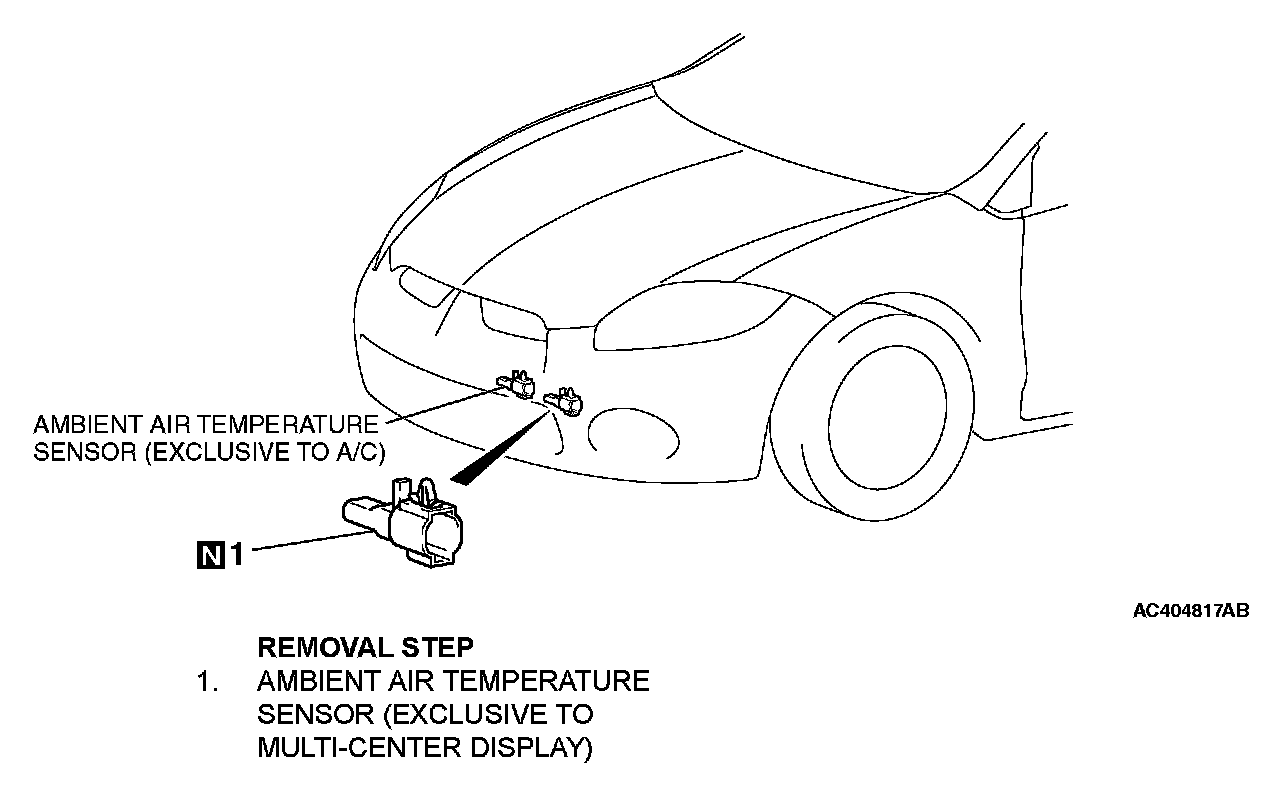 AMBIENT AIR TEMPERATURE SENSOR (EXCLUSIVE TO A/C)

N 1

AC404817AB

REMOVAL STEP

1. AMBIENT AIR TEMPERATURE SENSOR (EXCLUSIVE TO MULTI-CENTER DISPLAY)