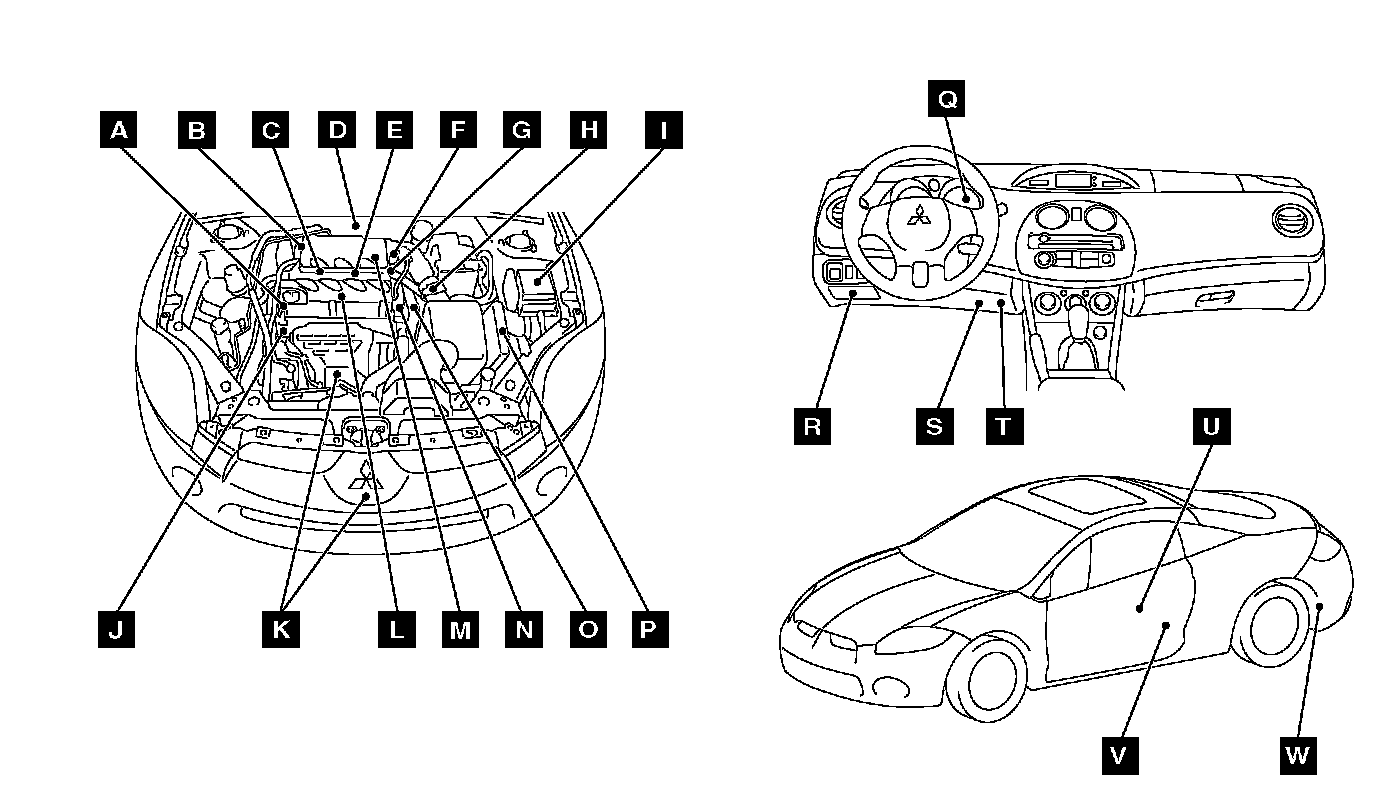 A B C D E F G H I

J K L M N O P

Q

R S T

U

V W