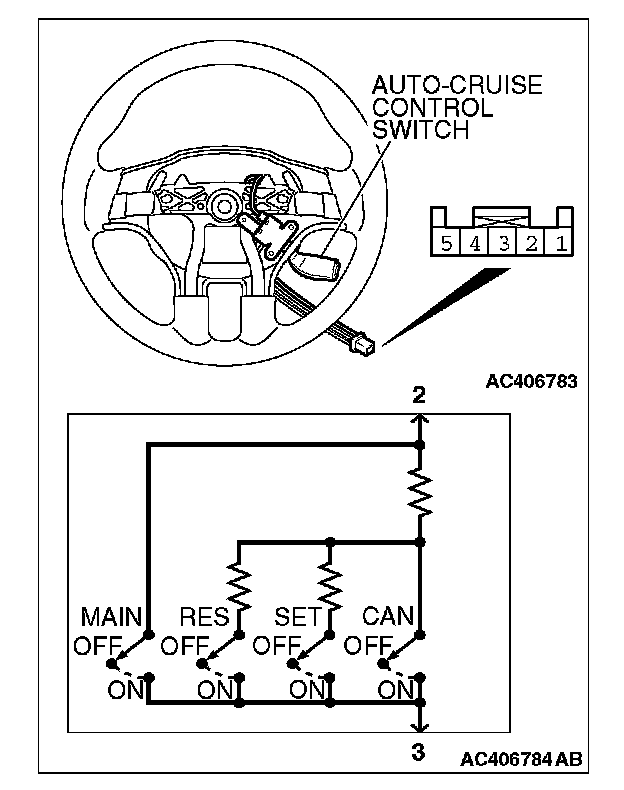 AUTO-CRUISE CONTROL SWITCH

5 4 3 2 1

AC406783

2

MAIN OFF
ON

RES OFF
ON

SET OFF
ON

CAN OFF
ON

3

AC406784 AB