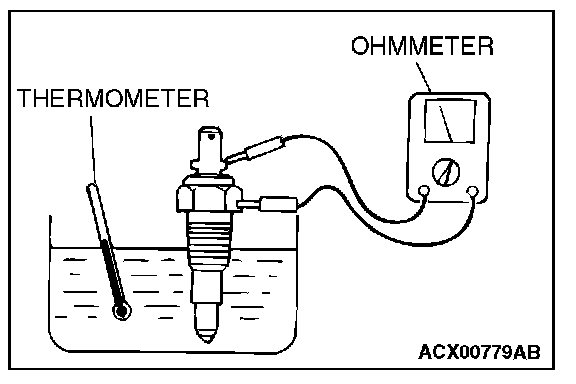 OHMMETER

THERMOMETER

ACX00779AB