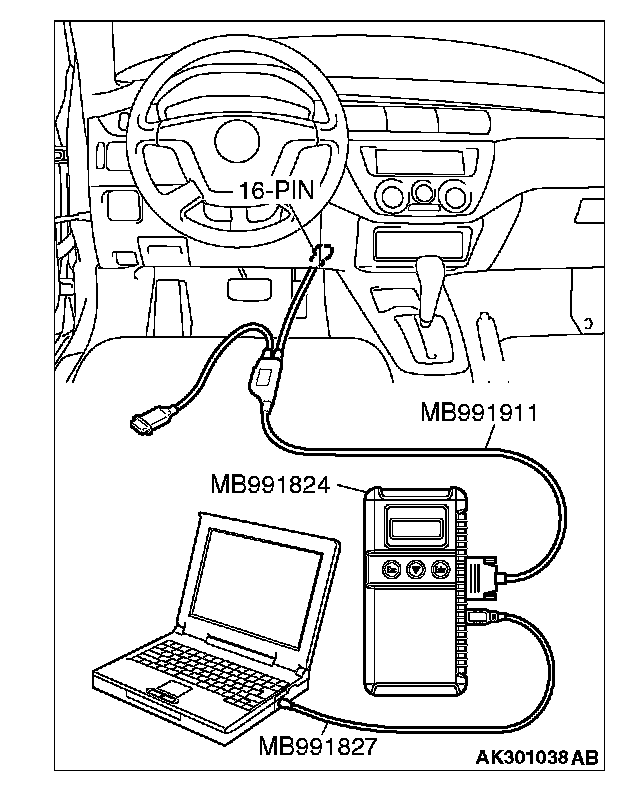 16-PIN
MB991911
MB991824
MB991827
AK301038 AB