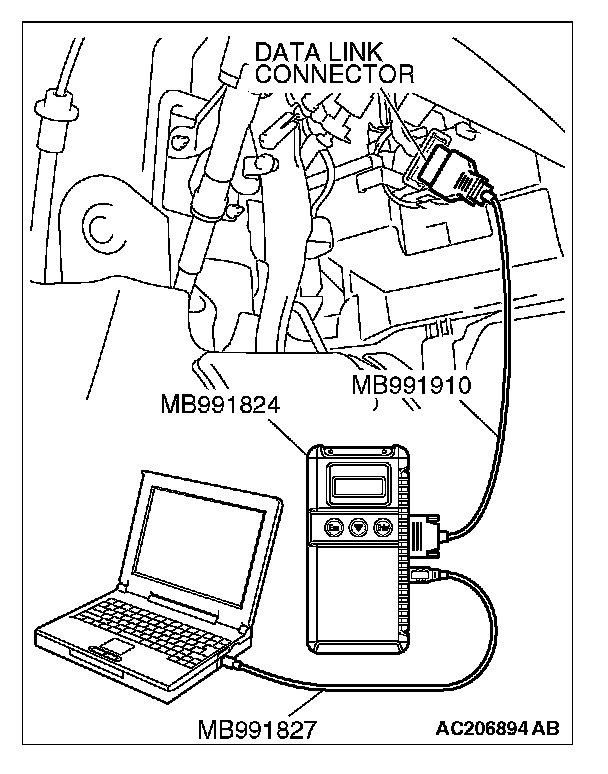 DATA LINK CONNECTOR

MB991910

MB991824

MB991827

AC206894 AB